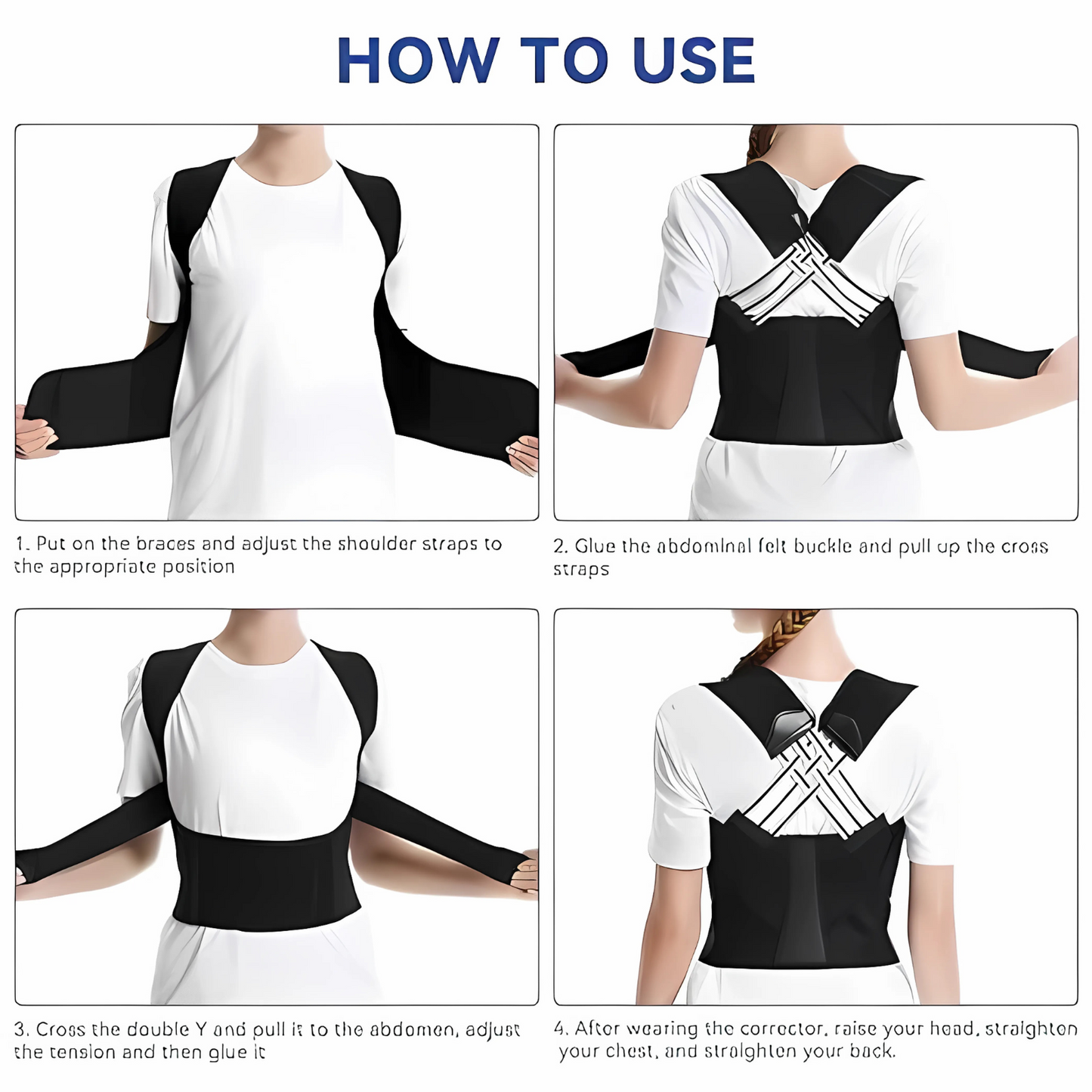 HOW TO USE

1. Put on the braces and adjust the shoulder straps to the appropriate position

2. Glue the abdominal felt buckle and pull up the cross straps

3. Cross the double Y and pull it to the abdomen, adjust the tension and then glue it

4. After wearing the corrector, raise your head, straighten your chest, and straighten your back.